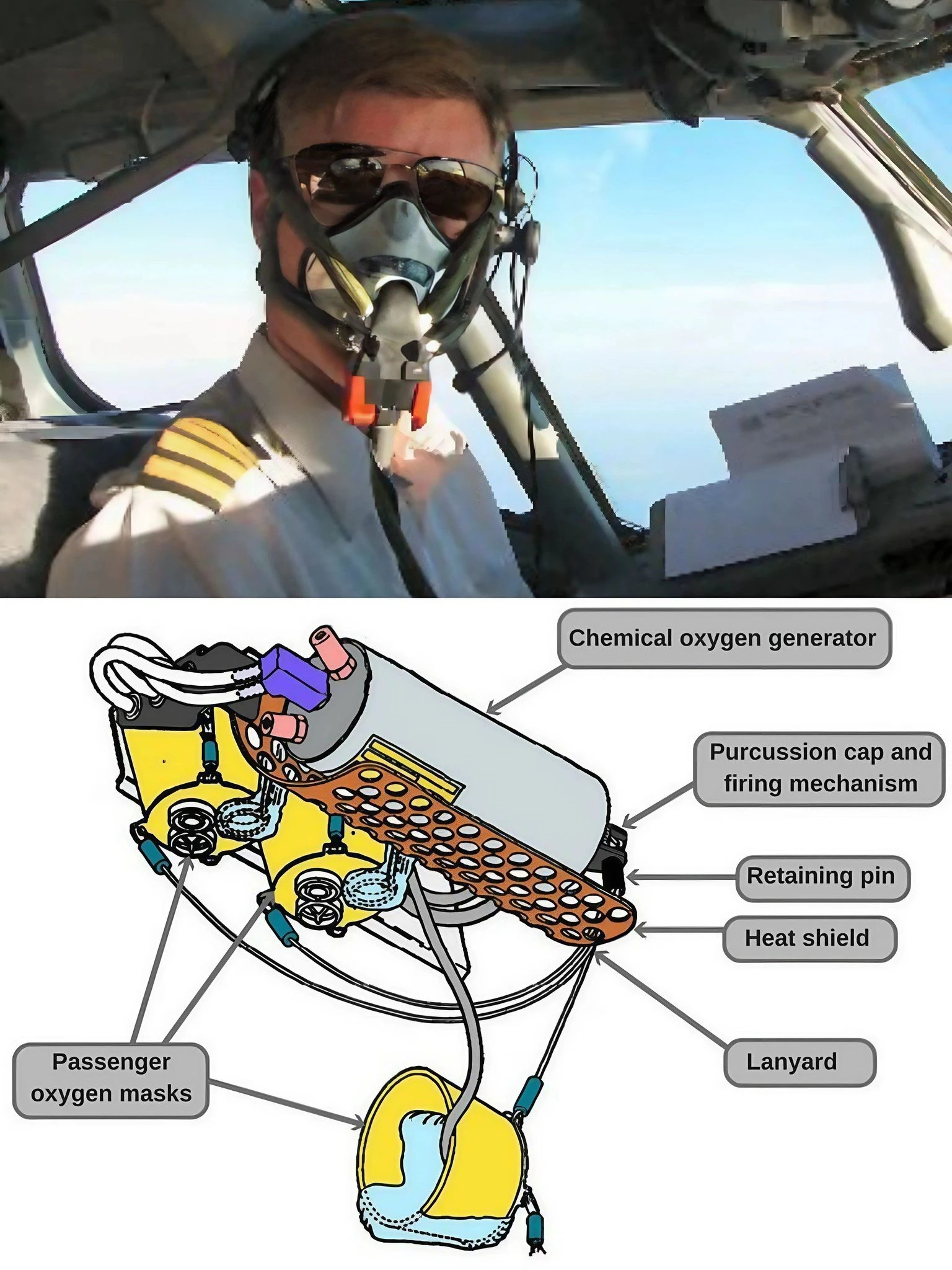 Chemical oxygen generator

Purcussion cap and firing mechanism

Retaining pin

Heat shield

Lanyard

Passenger oxygen masks